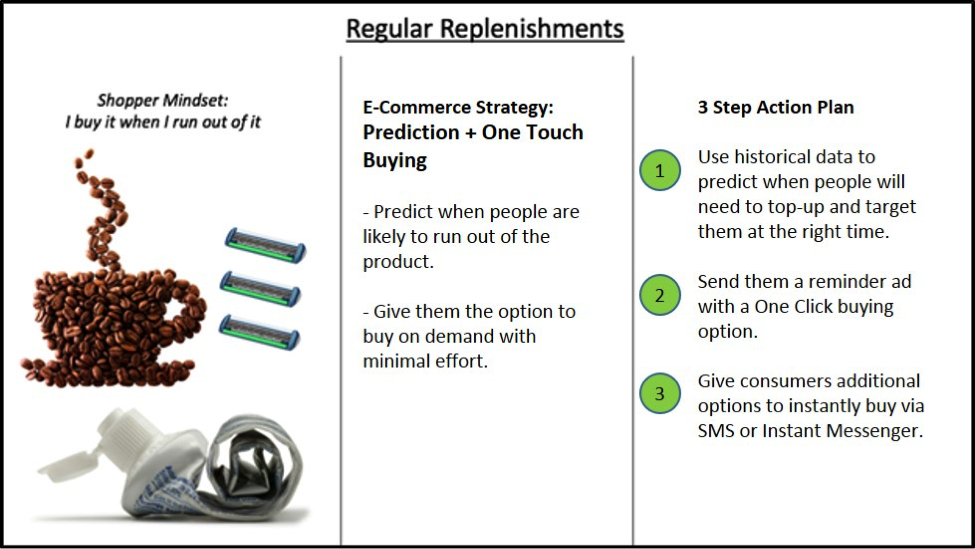 Regular Replenishments

Shopper Mindset:
I buy it when I run out of it

E-Commerce Strategy:
Prediction + One Touch Buying

- Predict when people are likely to run out of the product.

- Give them the option to buy on demand with minimal effort.

3 Step Action Plan

1 Use historical data to predict when people will need to top-up and target them at the right time.

2 Send them a reminder ad with a One Click buying option.

3 Give consumers additional options to instantly buy via SMS or Instant Messenger.