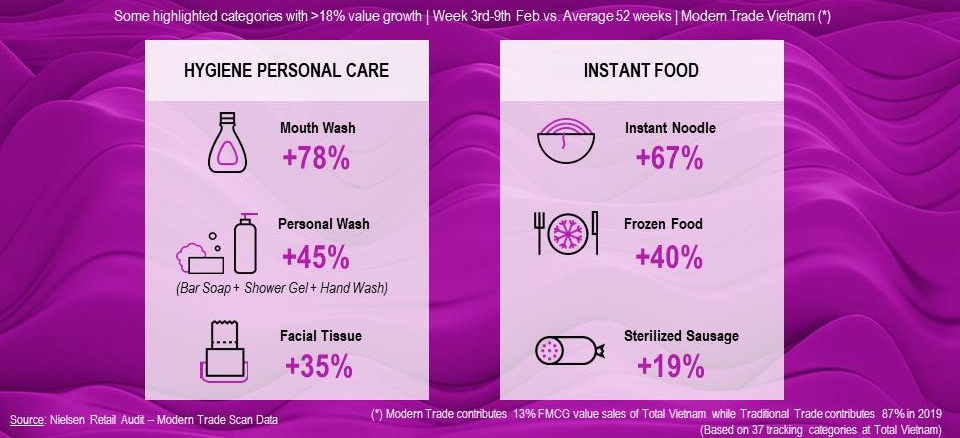 Some highlighted categories with >18% value growth | Week 3rd-9th Feb vs. Average 52 weeks | Modern Trade Vietnam (*)

HYGIENE PERSONAL CARE

Mouth Wash
+78%

Personal Wash
+45%
(Bar Soap + Shower Gel + Hand Wash)

Facial Tissue
+35%

INSTANT FOOD

Instant Noodle
+67%

Frozen Food
+40%

Sterilized Sausage
+19%

Source: Nielsen Retail Audit – Modern Trade Scan Data

(*) Modern Trade contributes 13% FMCG value sales of Total Vietnam while Traditional Trade contributes 87% in 2019
(Based on 37 tracking categories at Total Vietnam)