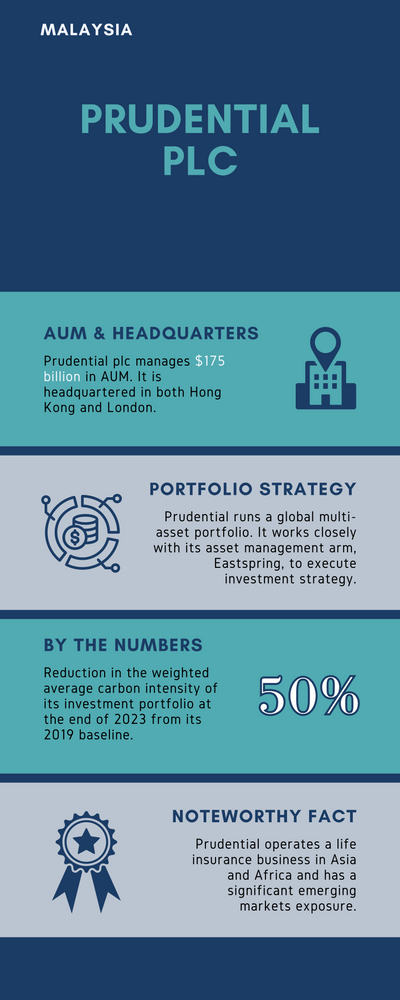 MALAYSIA

PRUDENTIAL PLC

AUM & HEADQUARTERS

Prudential plc manages $175 billion in AUM. It is headquartered in both Hong Kong and London.

PORTFOLIO STRATEGY

Prudential runs a global multi-asset portfolio. It works closely with its asset management arm, Eastspring, to execute investment strategy.

BY THE NUMBERS

Reduction in the weighted average carbon intensity of its investment portfolio at the end of 2023 from its 2019 baseline.

50%

NOTEWORTHY FACT

Prudential operates a life insurance business in Asia and Africa and has a significant emerging markets exposure.